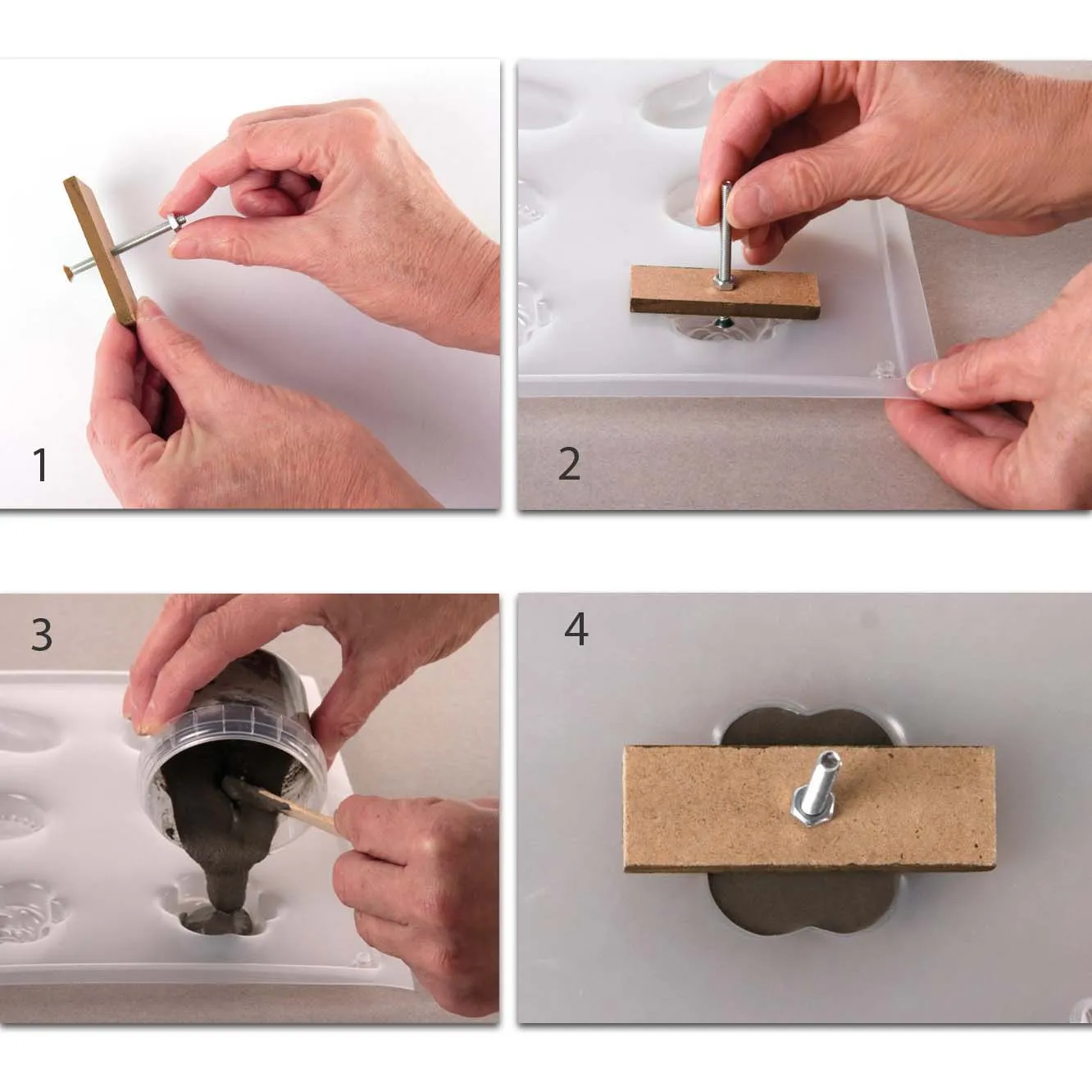 1

2

3

4